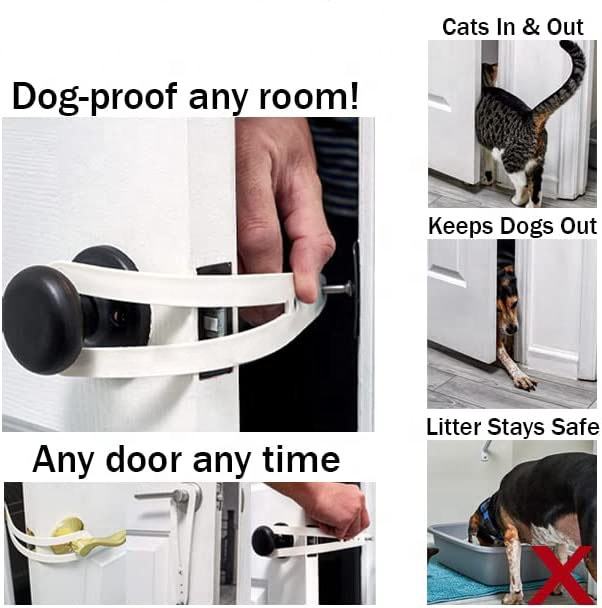 Dog-proof any room!

Any door any time

Cats In & Out

Keeps Dogs Out

Litter Stays Safe