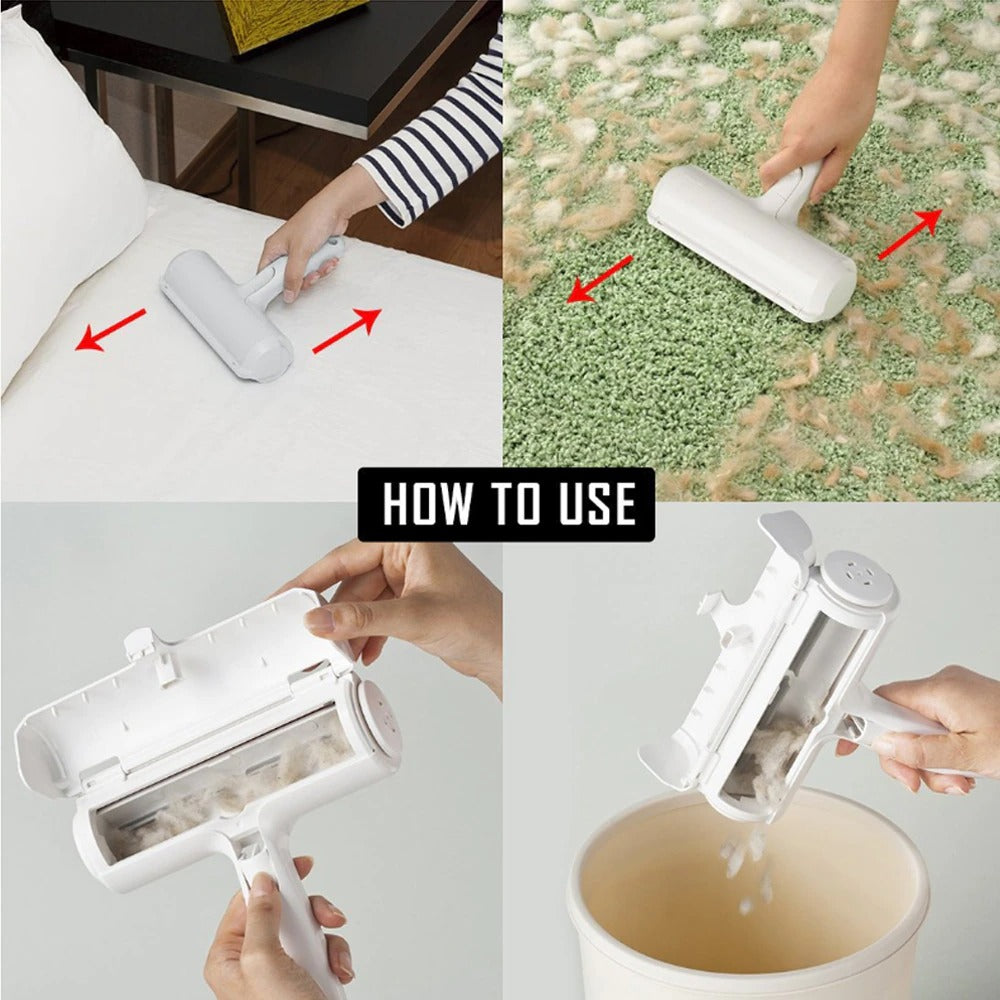 HOW TO USE