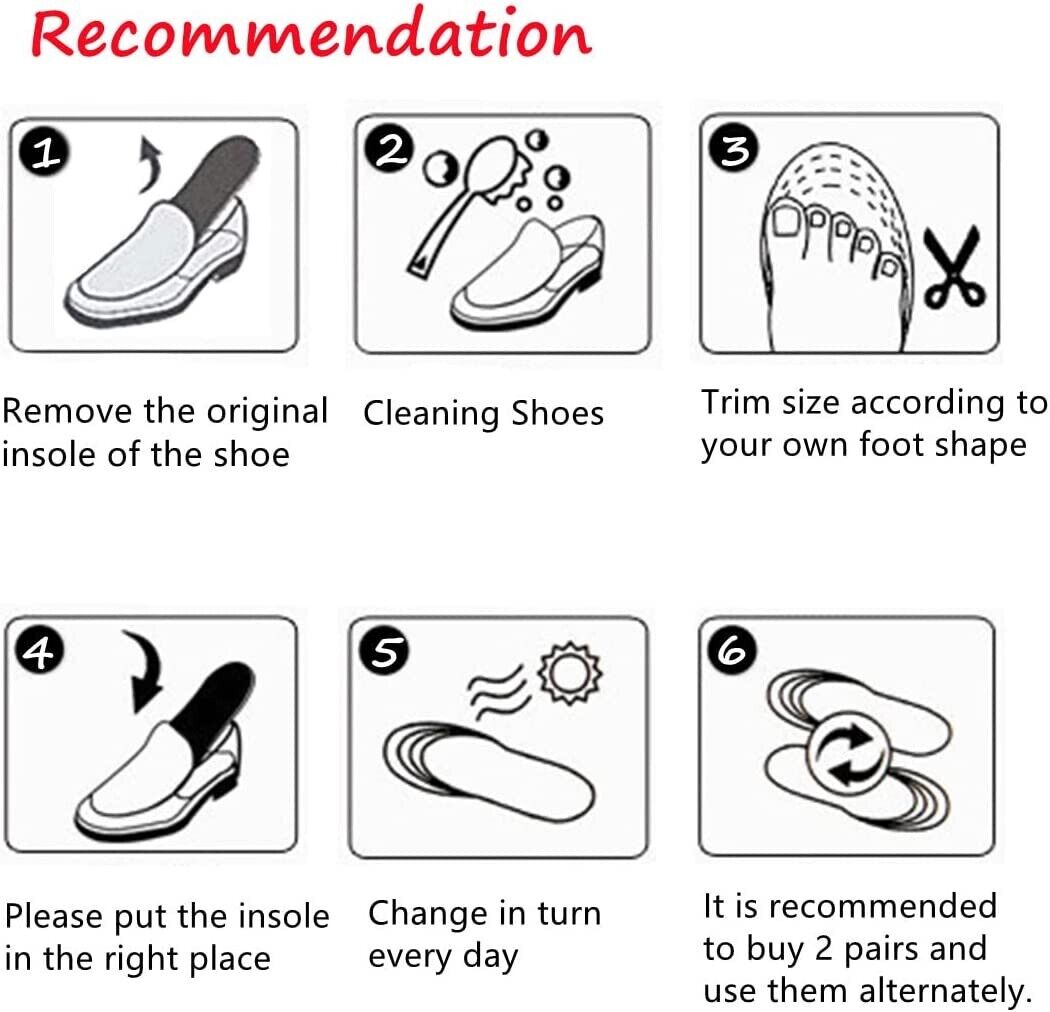 Recommendation

1

Remove the original insole of the shoe

2

Cleaning Shoes

3

Trim size according to your own foot shape

4

Please put the insole in the right place

5

Change in turn every day

6

It is recommended to buy 2 pairs and use them alternately.