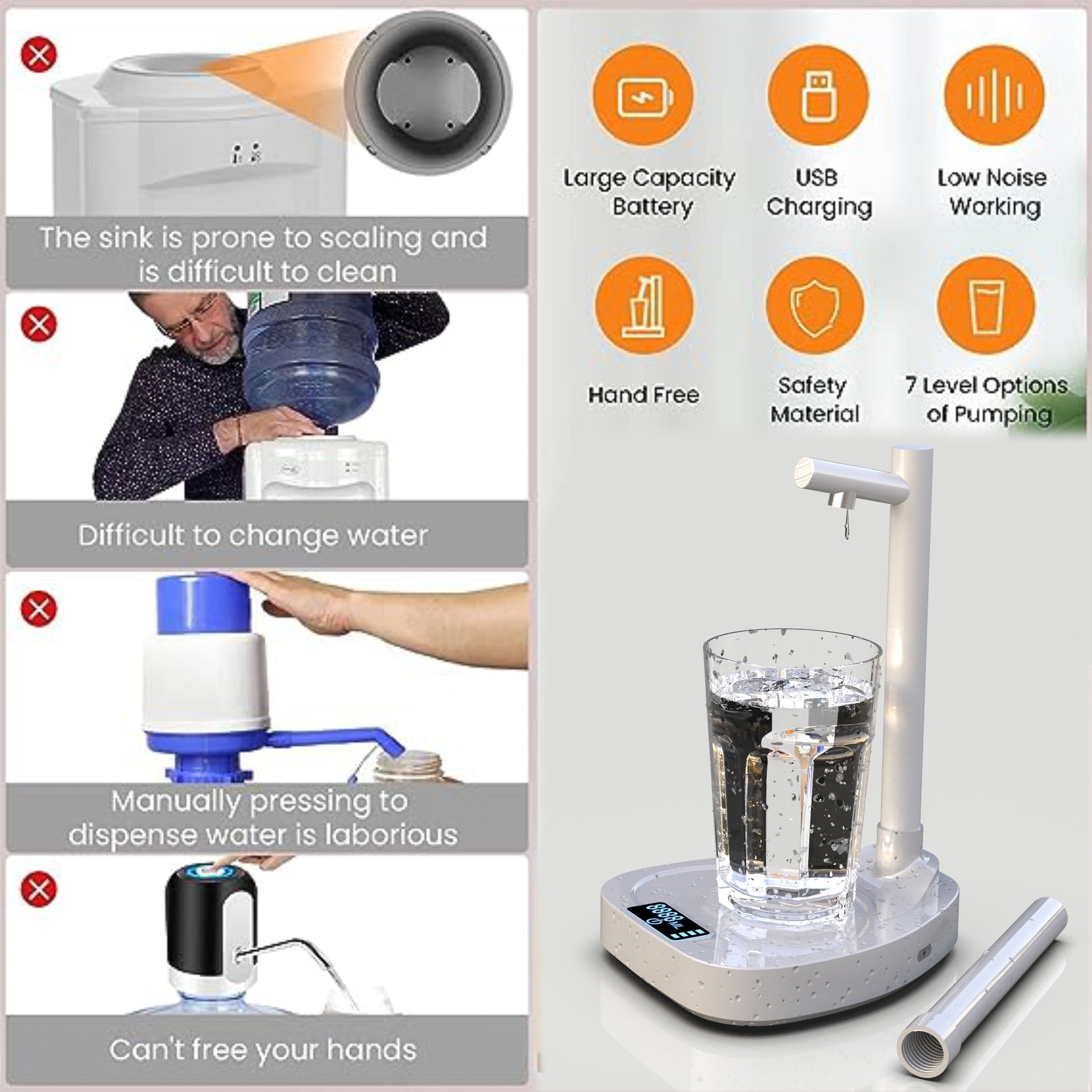 The sink is prone to scaling and is difficult to clean

Difficult to change water

Manually pressing to dispense water is laborious

Can't free your hands

Large Capacity Battery

USB Charging

Low Noise Working

Hand Free

Safety Material

7 Level Options of Pumping

8888 ML