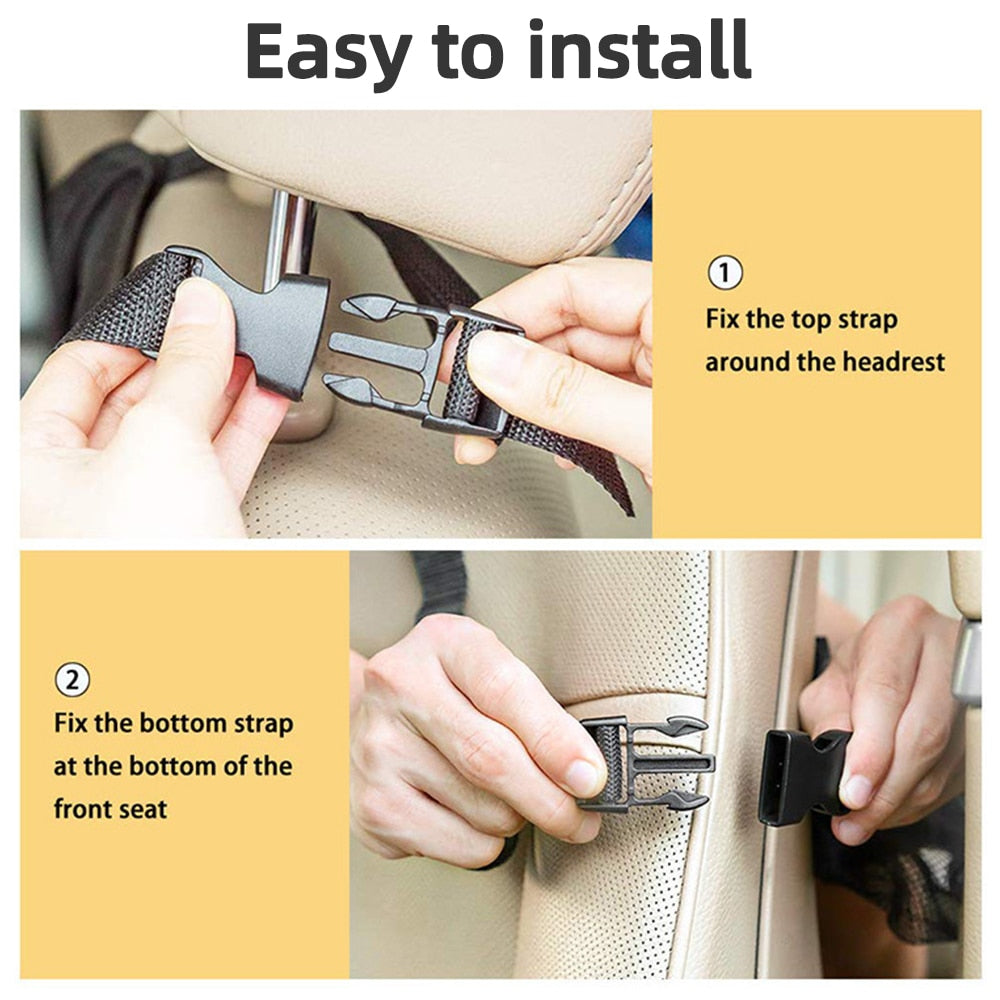 Easy to install

①
Fix the top strap around the headrest

②
Fix the bottom strap at the bottom of the front seat