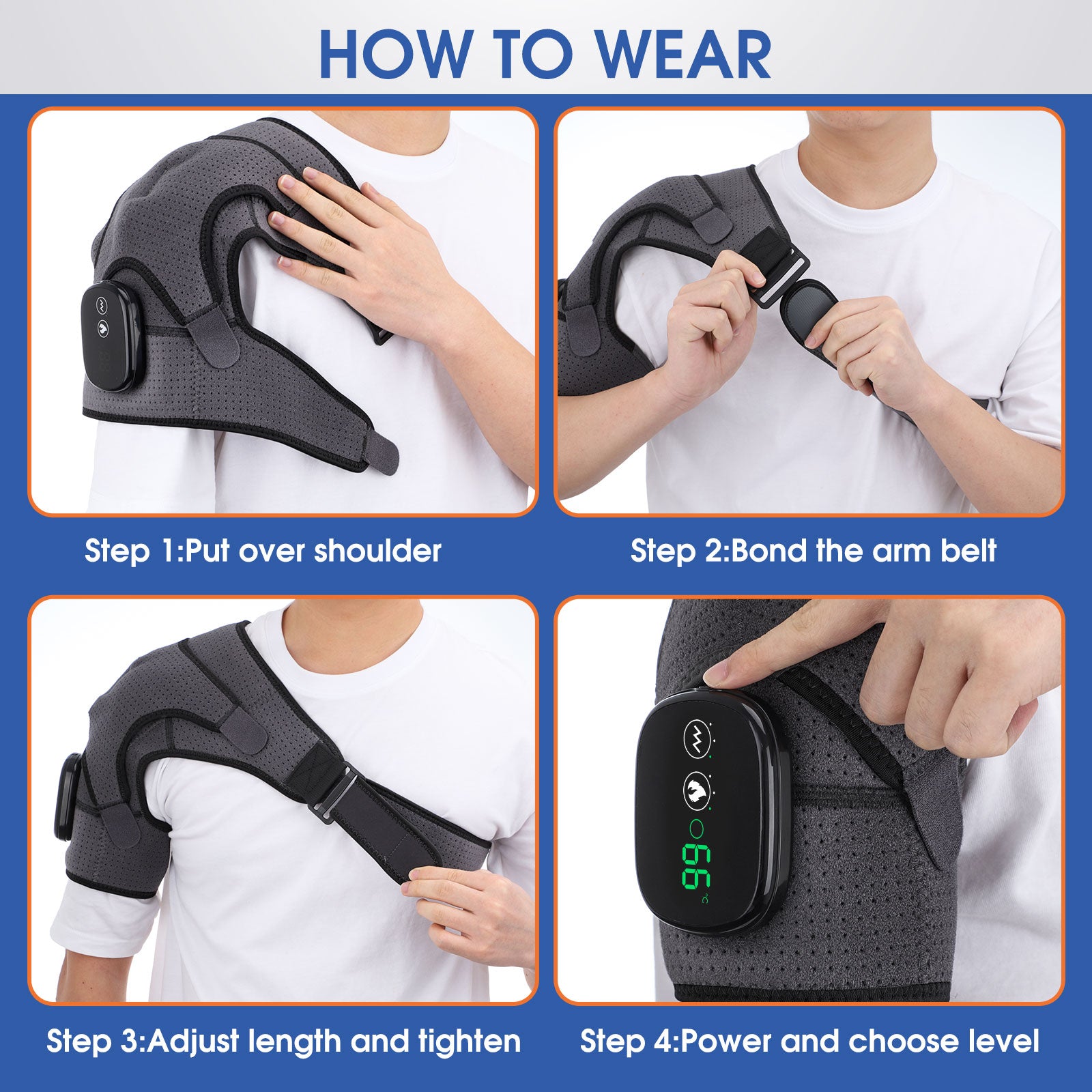 HOW TO WEAR

Step 1:Put over shoulder

Step 2:Bond the arm belt

66 ℃

Step 3:Adjust length and tighten

Step 4:Power and choose level