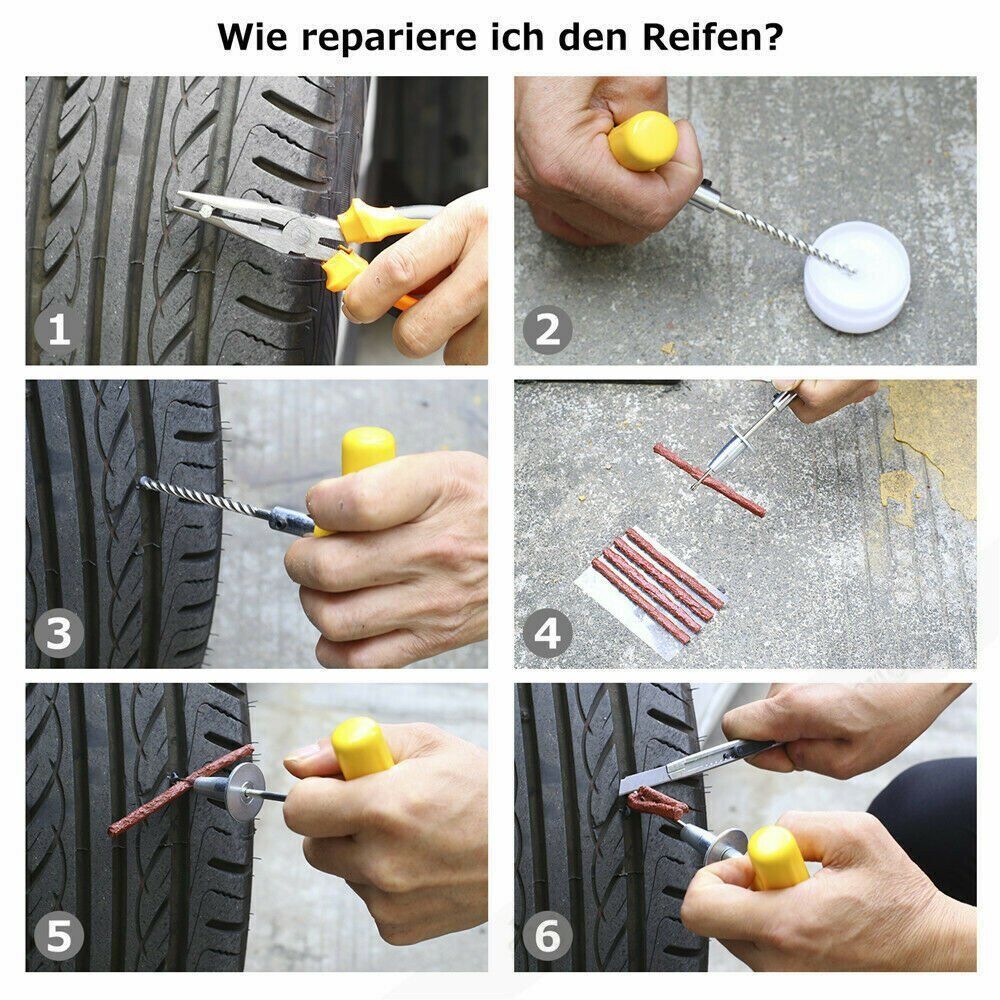 Wie repariere ich den Reifen?

1

2

3

4

5

6