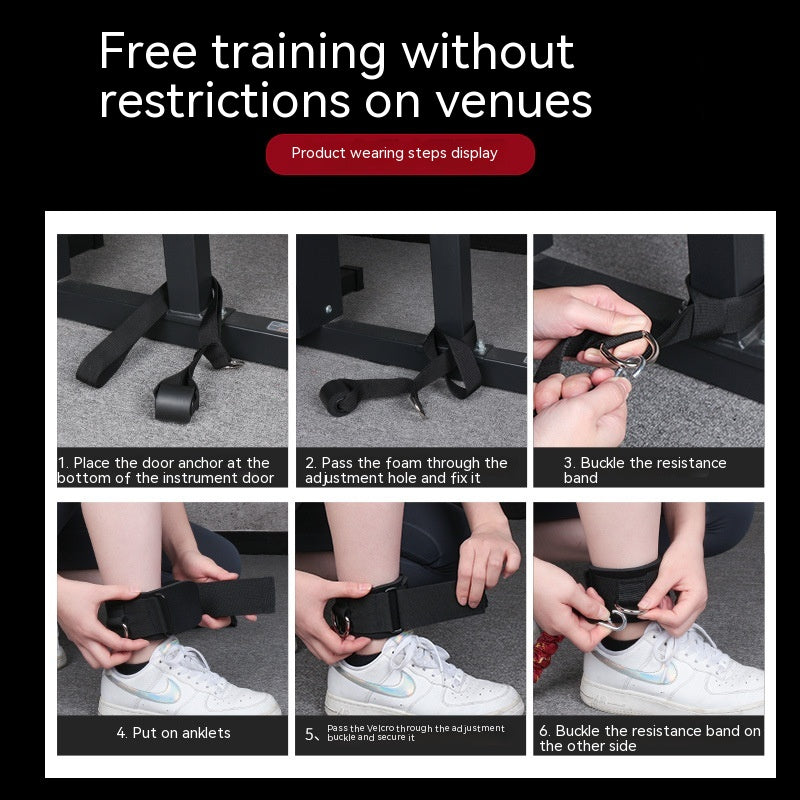 Free training without restrictions on venues

Product wearing steps display

1. Place the door anchor at the bottom of the instrument door

2. Pass the foam through the adjustment hole and fix it

3. Buckle the resistance band

4. Put on anklets

5、Pass the Velcro through the adjustment buckle and secure it

6. Buckle the resistance band on the other side