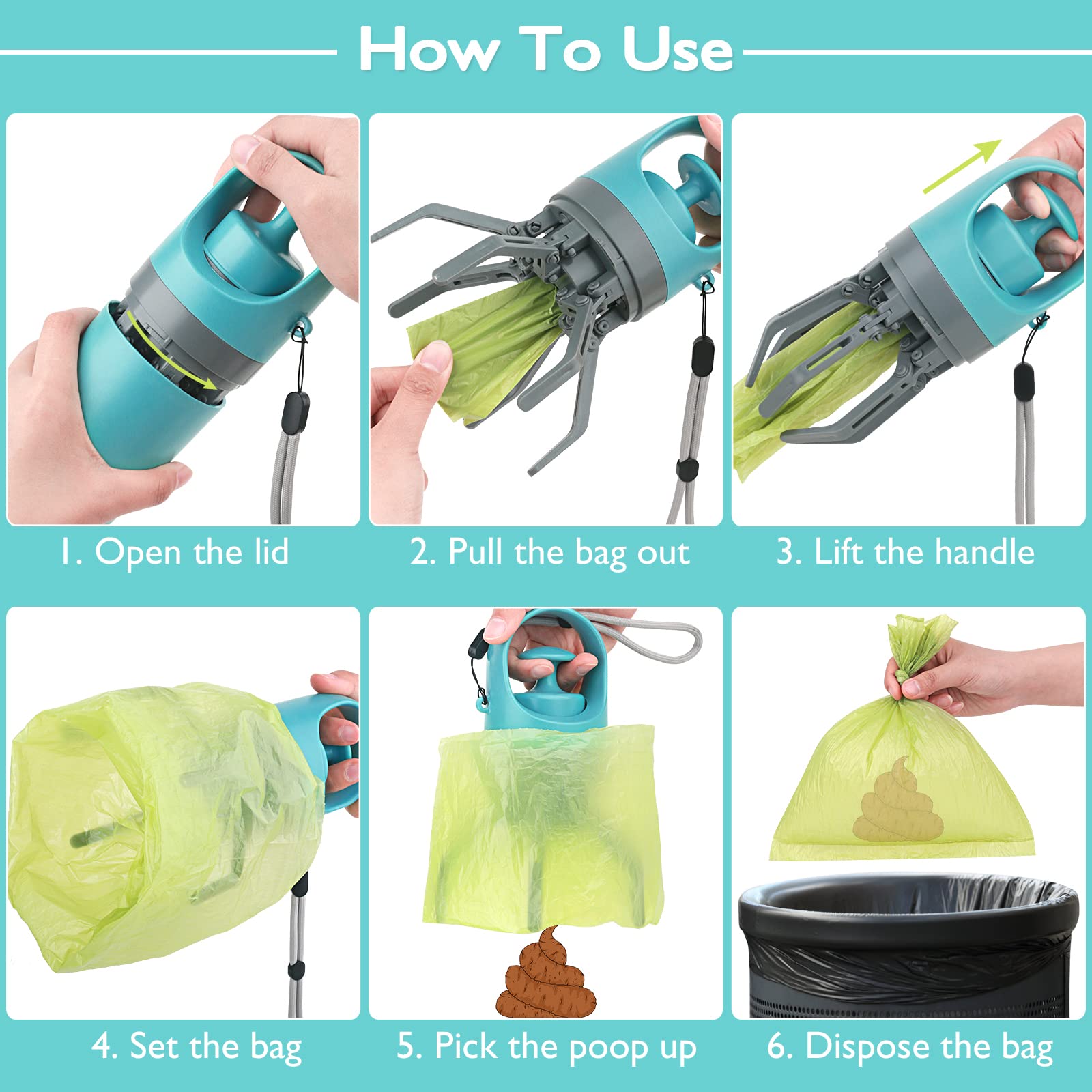 How To Use

1. Open the lid

2. Pull the bag out

3. Lift the handle

4. Set the bag

5. Pick the poop up

6. Dispose the bag